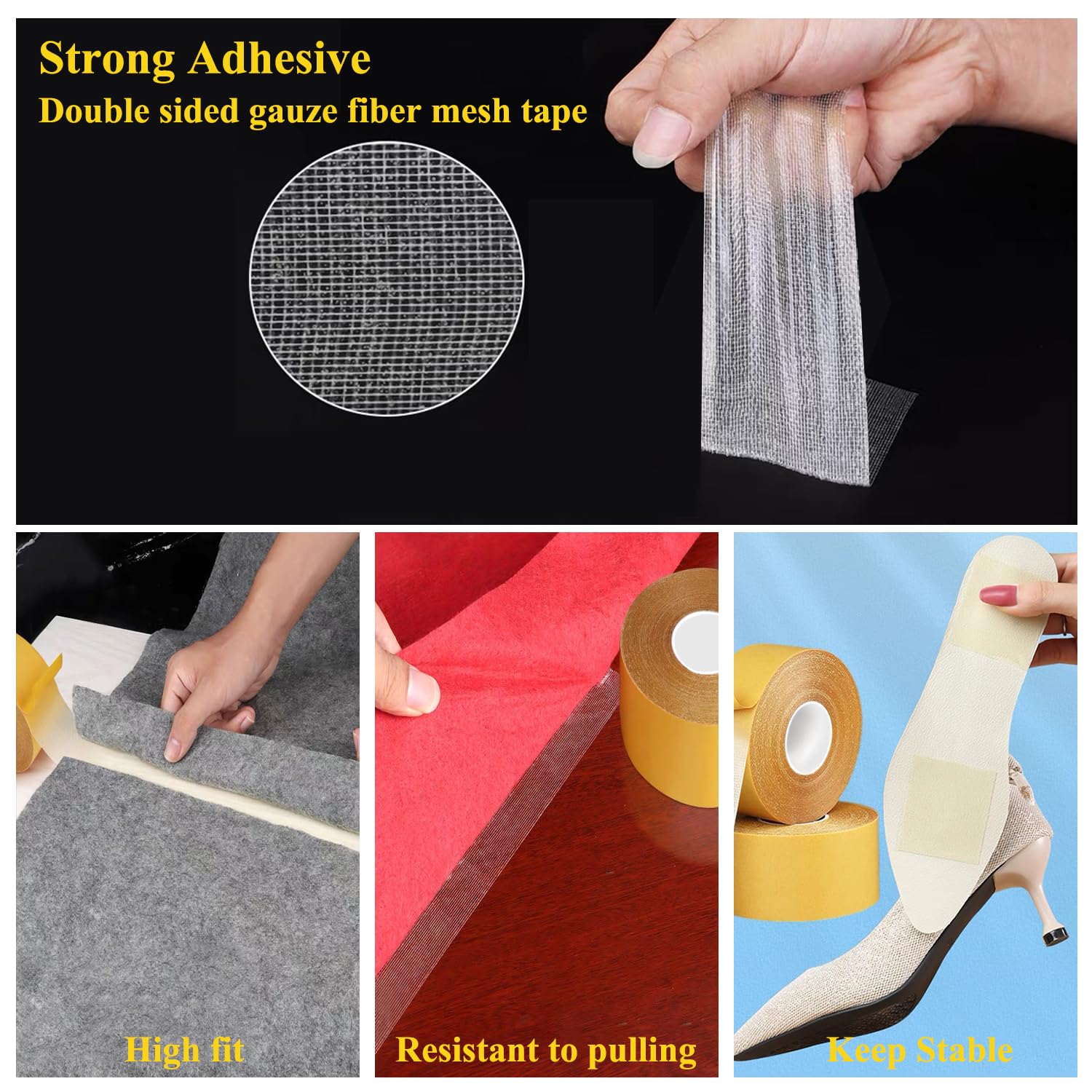 Strong Adhesive
Double sided gauze fiber mesh tape

High fit

Resistant to pulling

Keep Stable