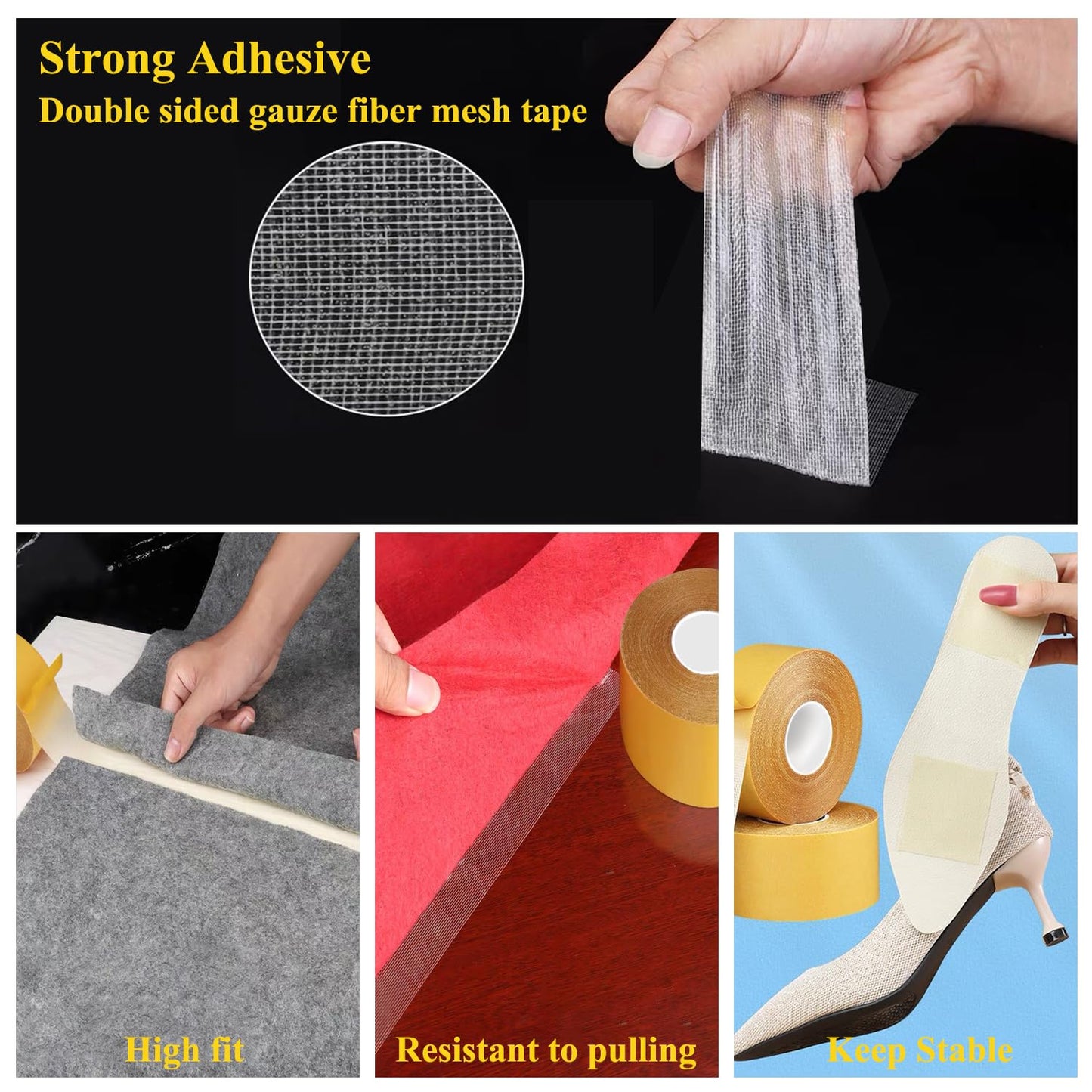 Strong Adhesive
Double sided gauze fiber mesh tape

High fit

Resistant to pulling

Keep Stable