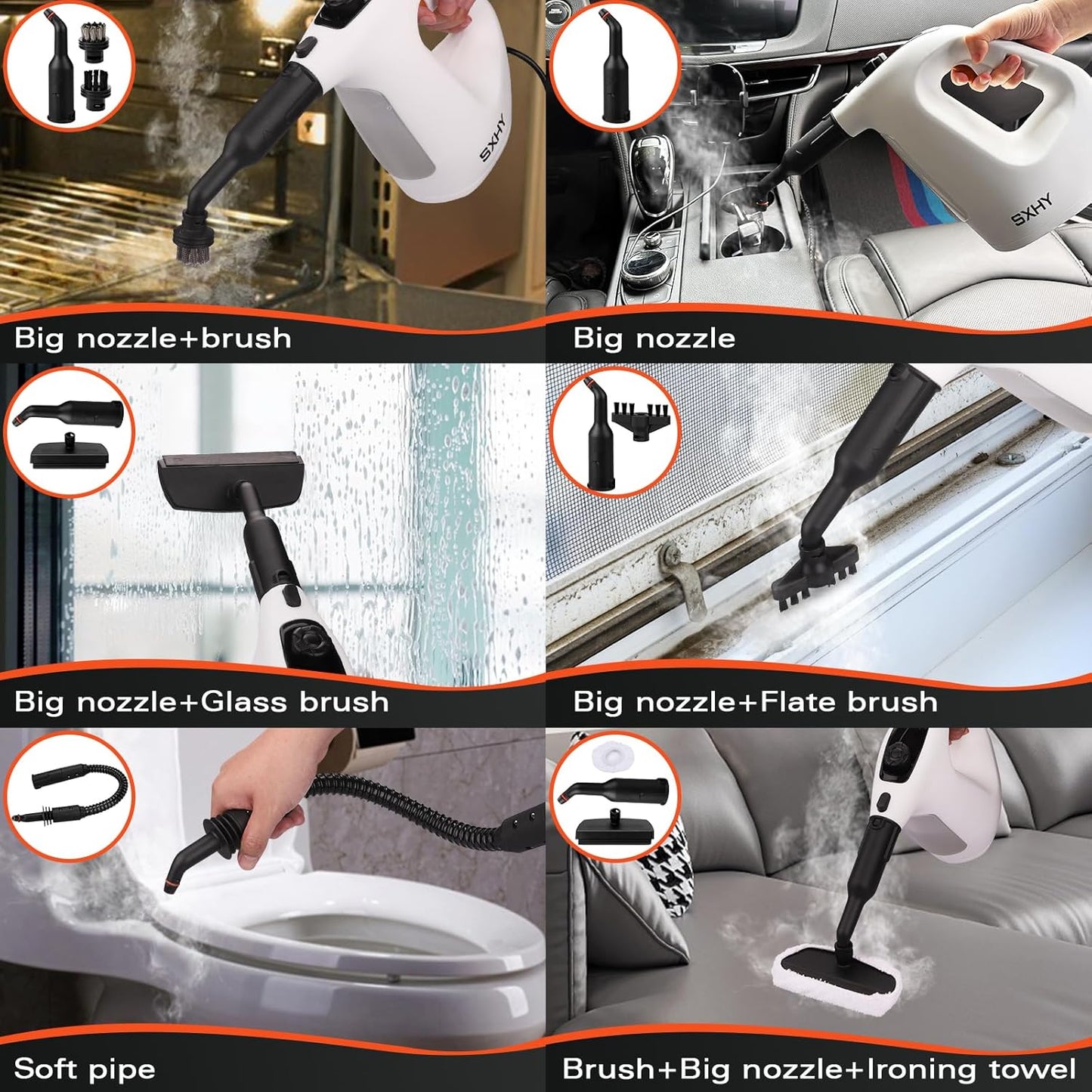 SXHY

Big nozzle+brush

SXHY

Big nozzle

Big nozzle+Glass brush

Big nozzle+Flate brush

Soft pipe

Brush+Big nozzle+Ironing towel