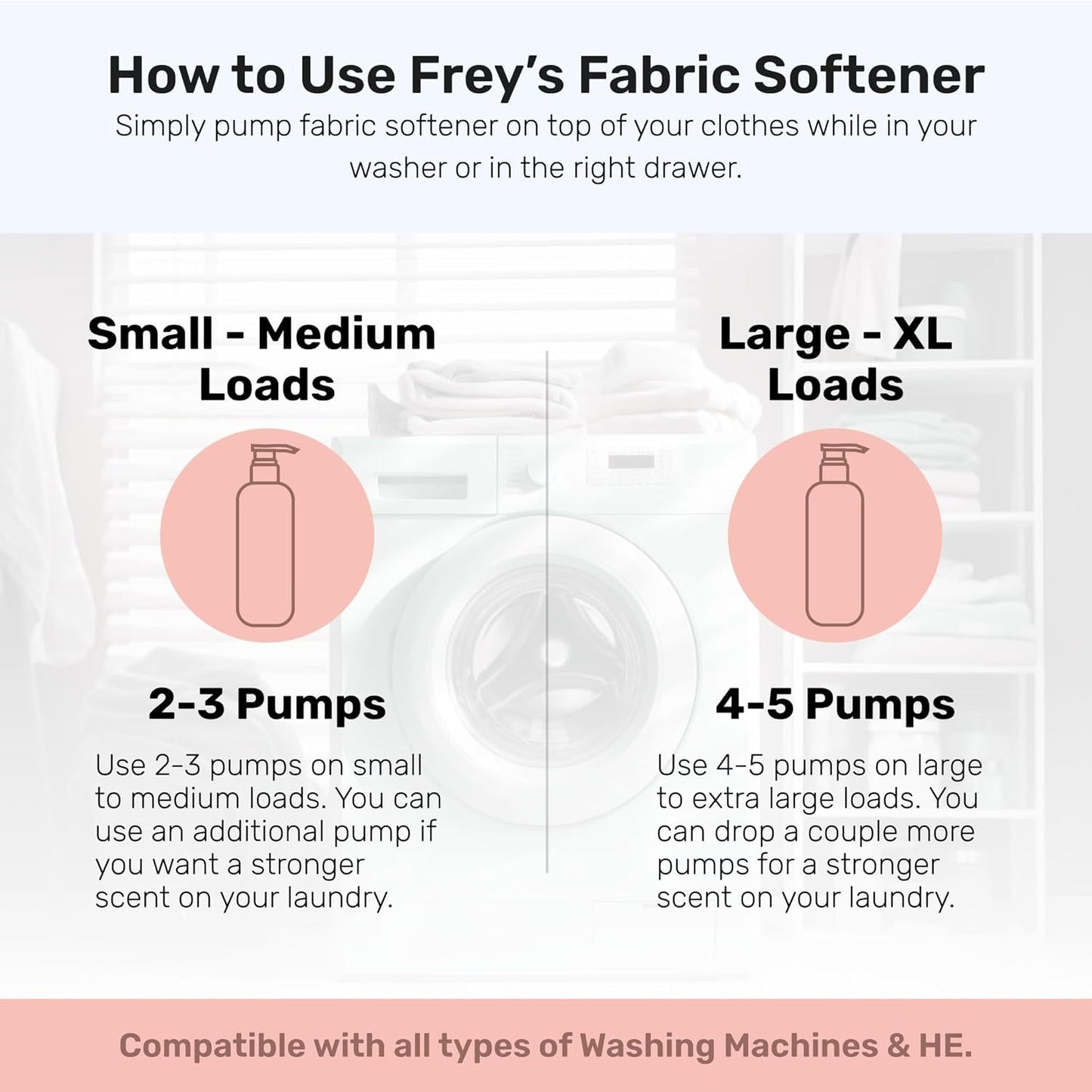 How to Use Frey's Fabric Softener

Simply pump fabric softener on top of your clothes while in your washer or in the right drawer.

Small - Medium Loads

2-3 Pumps

Use 2-3 pumps on small to medium loads. You can use an additional pump if you want a stronger scent on your laundry.

Large - XL Loads

4-5 Pumps

Use 4-5 pumps on large to extra large loads. You can drop a couple more pumps for a stronger scent on your laundry.

Compatible with all types of Washing Machines & HE.