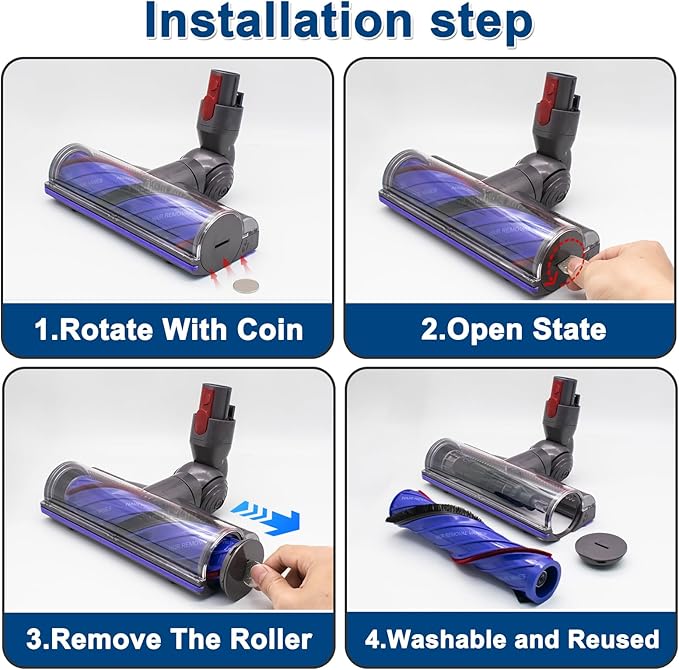 Installation step

1.Rotate With Coin

2.Open State

3.Remove The Roller

4.Washable and Reused